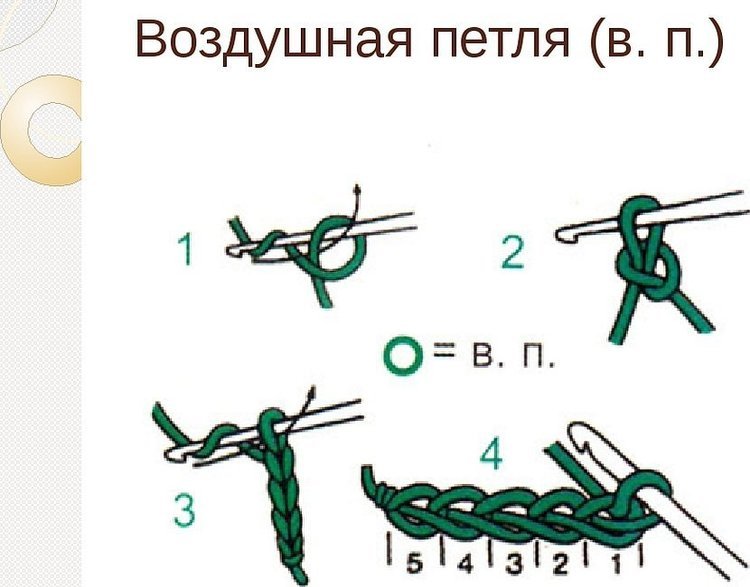 Воздушная петля (в. п.)

1

2

= в. п.

3

4

5 4 3 2 1