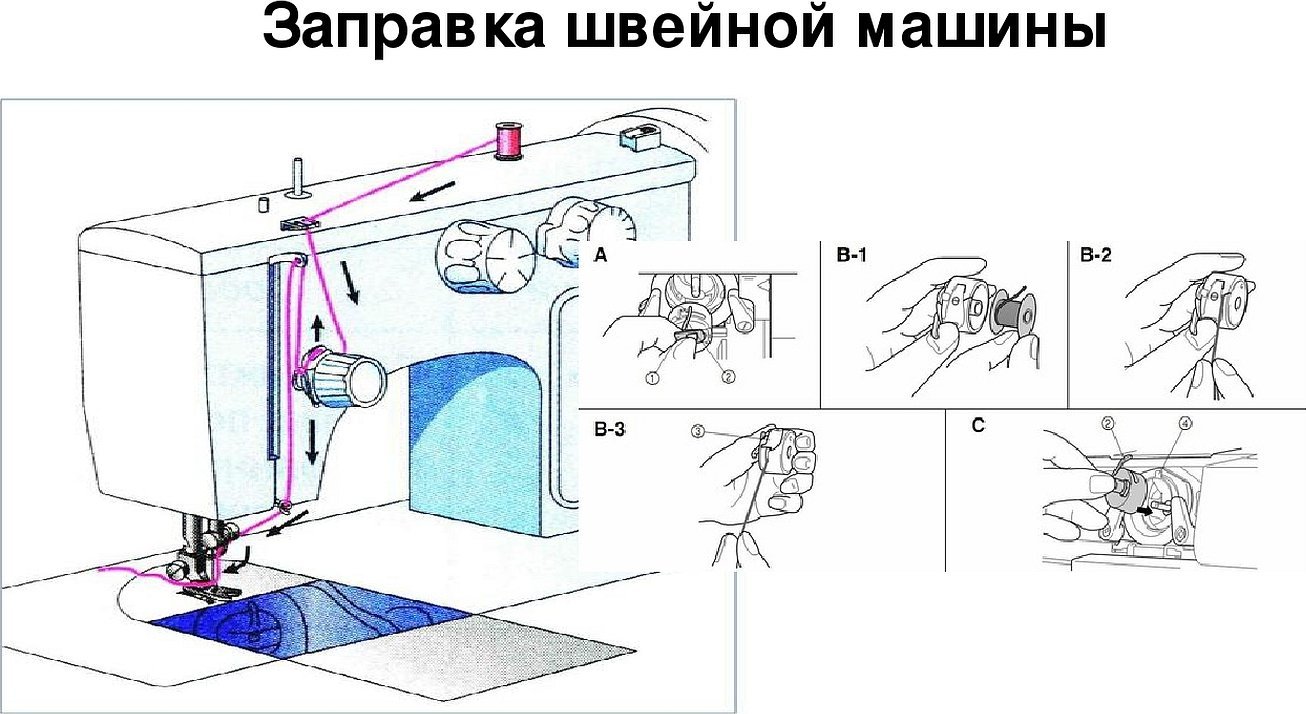 Заправка швейной машины

A
①
②

B-1

B-2

B-3
③

C
②
④