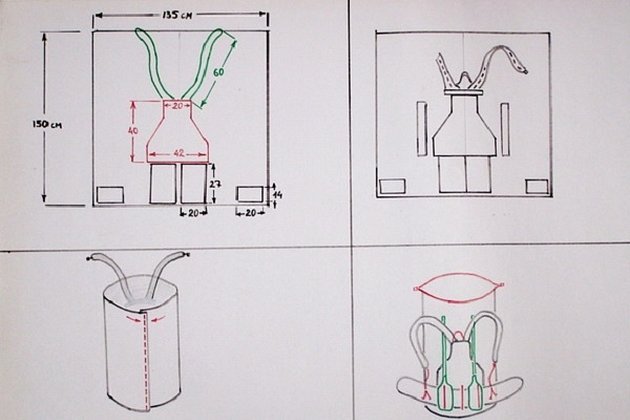 135 CM
150 CM
60
20
40
42
27
14
20
20