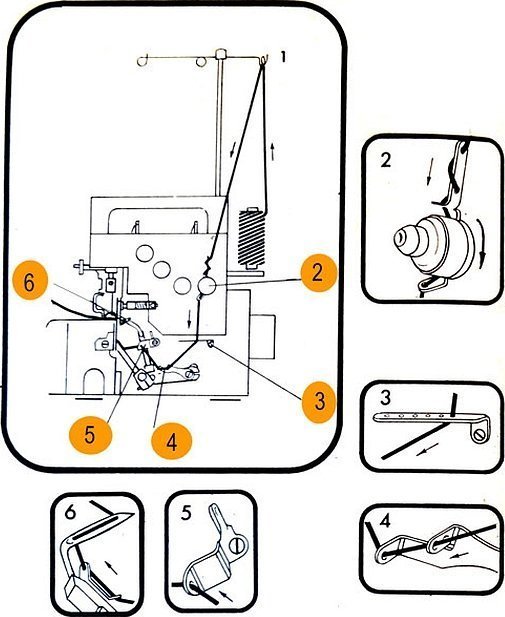 1
6
2
3
5
4
2
3
4
6
5