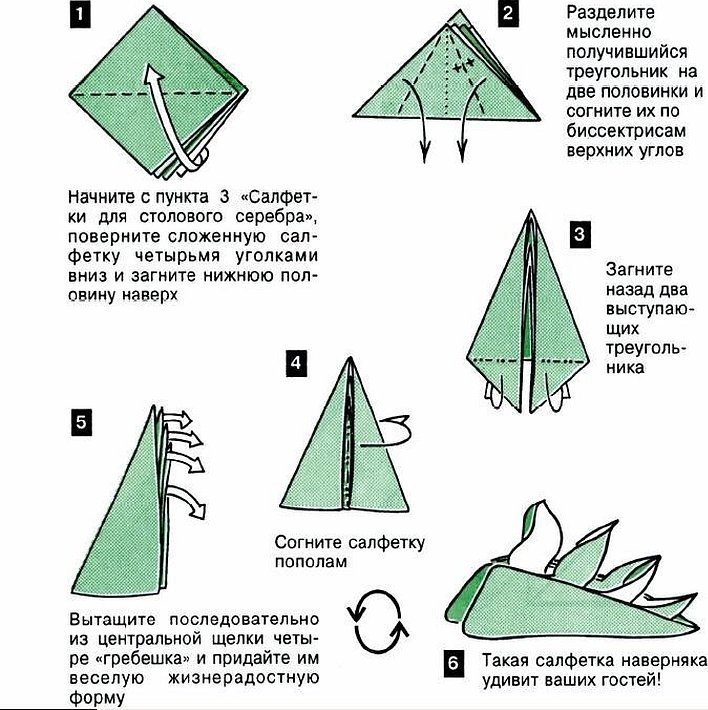 1

Начните с пункта 3 «Салфетки для столового серебра», поверните сложенную салфетку четырьмя уголками вниз и загните нижнюю половину наверх

2

Разделите мысленно получившийся треугольник на две половинки и согните их по биссектрисам верхних углов

3

Загните назад два выступающих треугольника

4

Согните салфетку пополам

5

Вытащите последовательно из центральной щелки четыре «гребешка» и придайте им веселую жизнерадостную форму

6

Такая салфетка наверняка удивит ваших гостей!