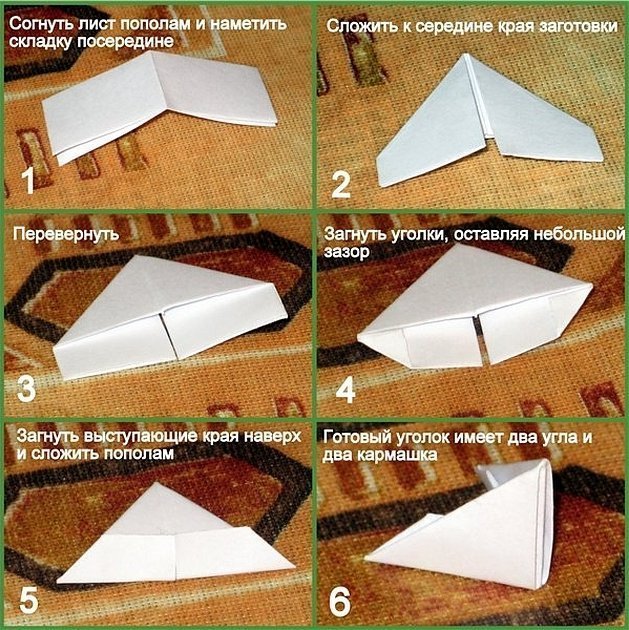 Согнуть лист пополам и наметить складку посередине

1

Сложить к середине края заготовки

2

Перевернуть

3

Загнуть уголки, оставляя небольшой зазор

4

Загнуть выступающие края наверх и сложить пополам

5

Готовый уголок имеет два угла и два кармашка

6