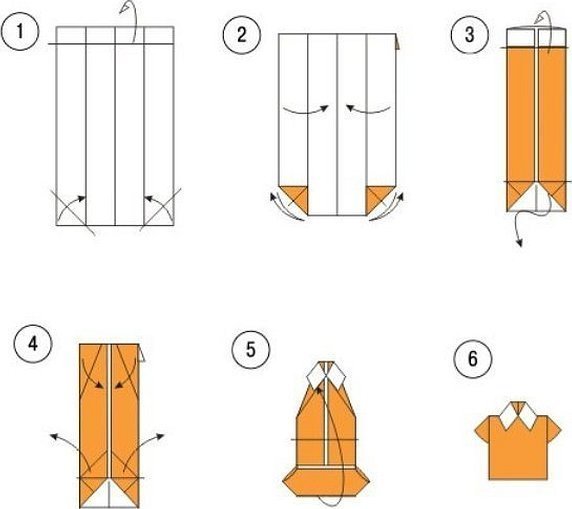 1

2

3

4

5

6