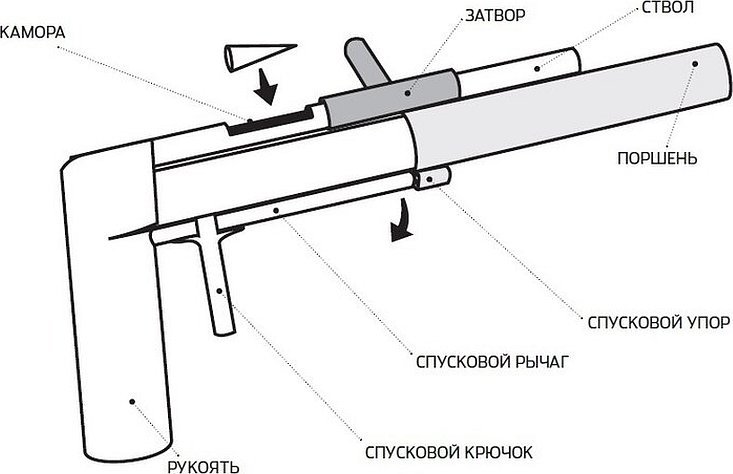 КАМОРА

ЗАТВОР

СТВОЛ

ПОРШЕНЬ

СПУСКОВОЙ УПОР

СПУСКОВОЙ РЫЧАГ

СПУСКОВОЙ КРЮЧОК

РУКОЯТЬ