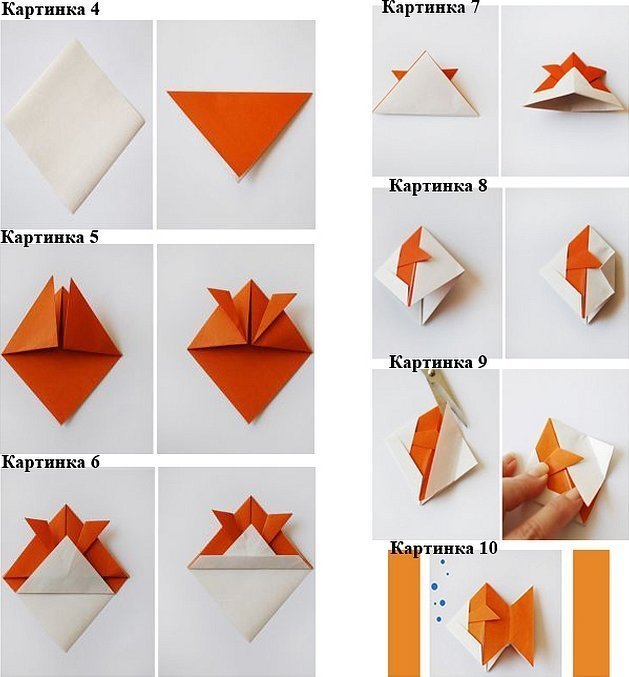 Картинка 4

Картинка 5

Картинка 6

Картинка 7

Картинка 8

Картинка 9

Картинка 10