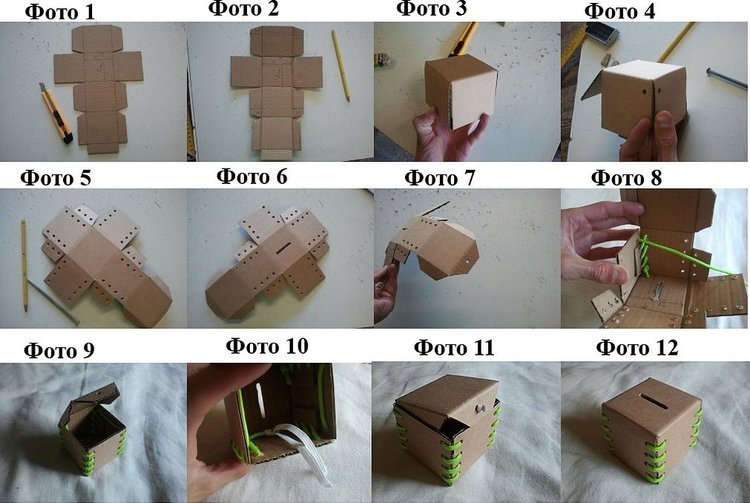 Фото 1
Фото 2
Фото 3
Фото 4
Фото 5
Фото 6
Фото 7
Фото 8
Фото 9
Фото 10
Фото 11
Фото 12