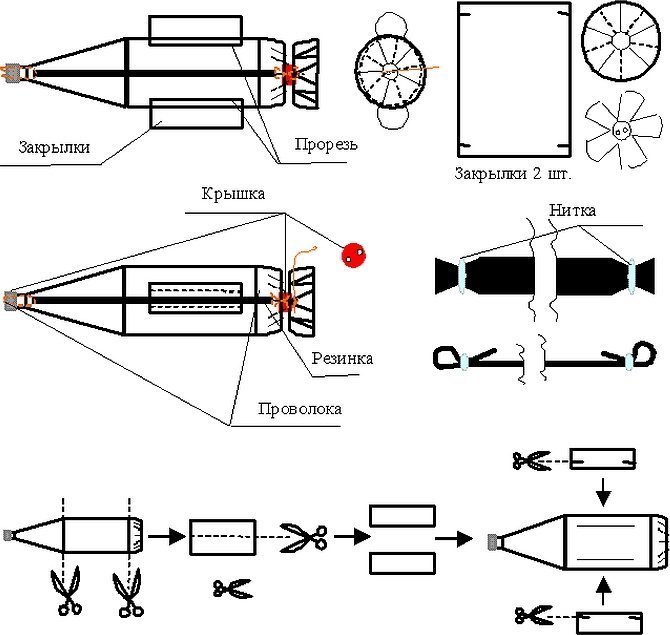 Закрылки

Прорезь

Закрылки 2 шт.

Крышка

Нитка

Резинка

Проволока